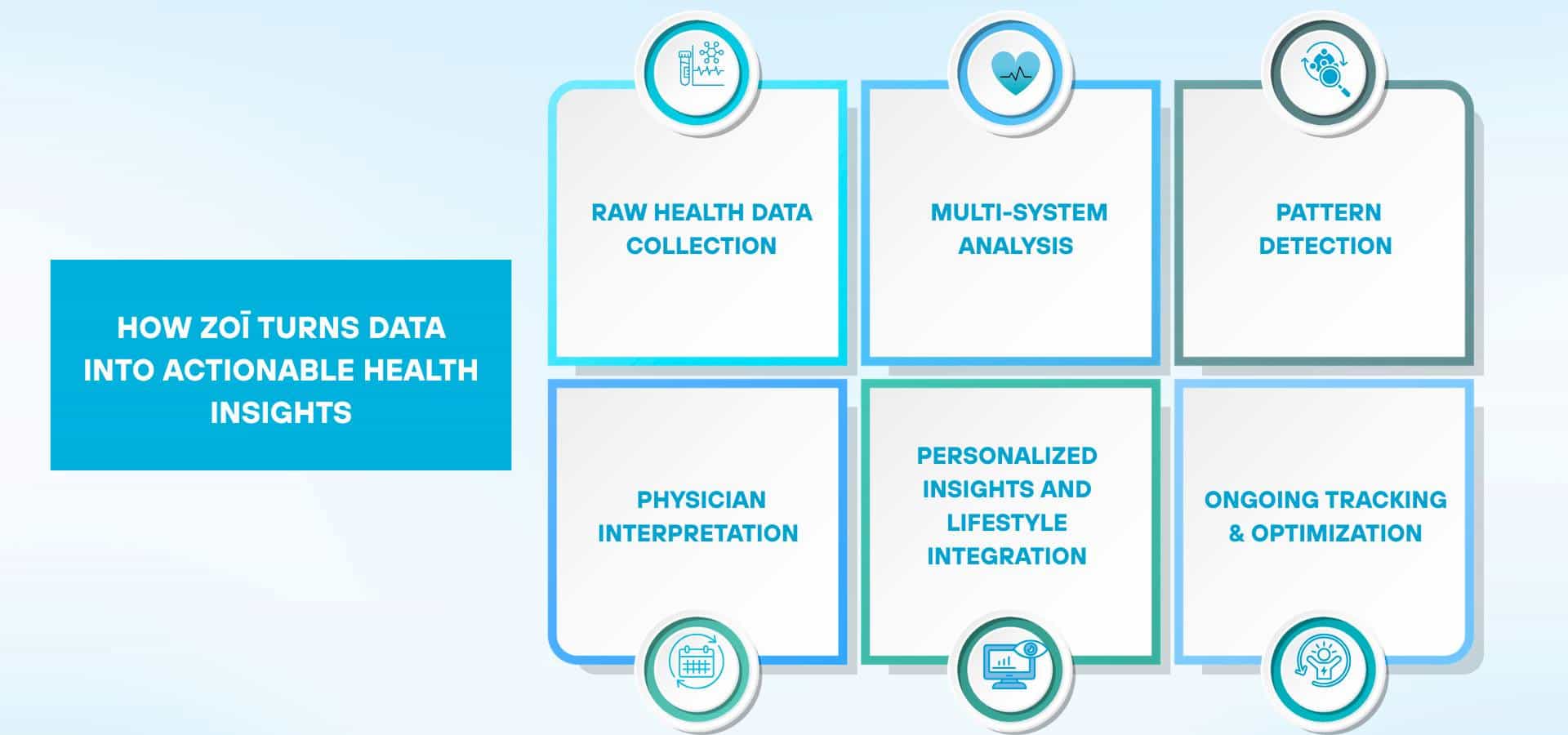 HOW ZOĪ TURNS DATA INTO ACTIONABLE HEALTH INSIGHTS

RAW HEALTH DATA COLLECTION

MULTI-SYSTEM ANALYSIS

PATTERN DETECTION

PHYSICIAN INTERPRETATION

PERSONALIZED INSIGHTS AND LIFESTYLE INTEGRATION

ONGOING TRACKING & OPTIMIZATION